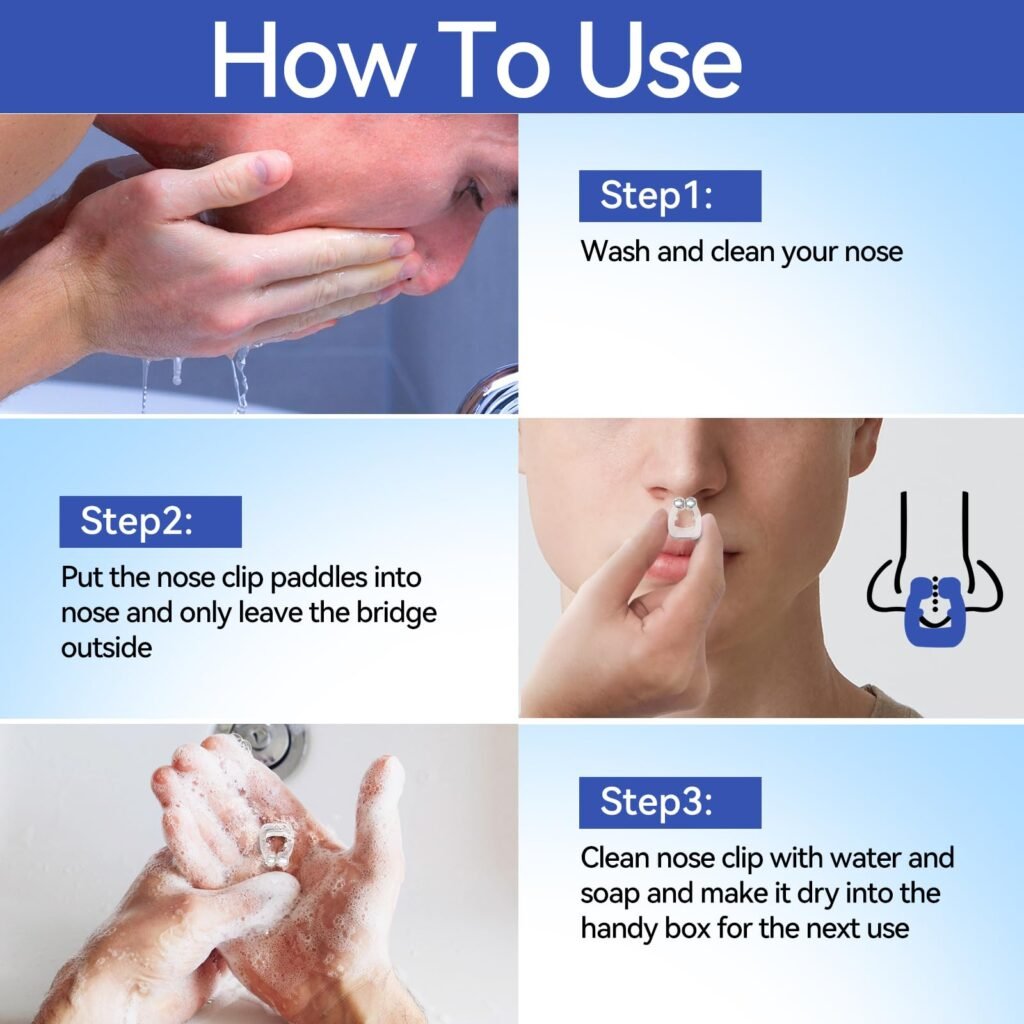 How To Use

Step1:

Wash and clean your nose

Step2:

Put the nose clip paddles into nose and only leave the bridge outside

Step3:

Clean nose clip with water and soap and make it dry into the handy box for the next use